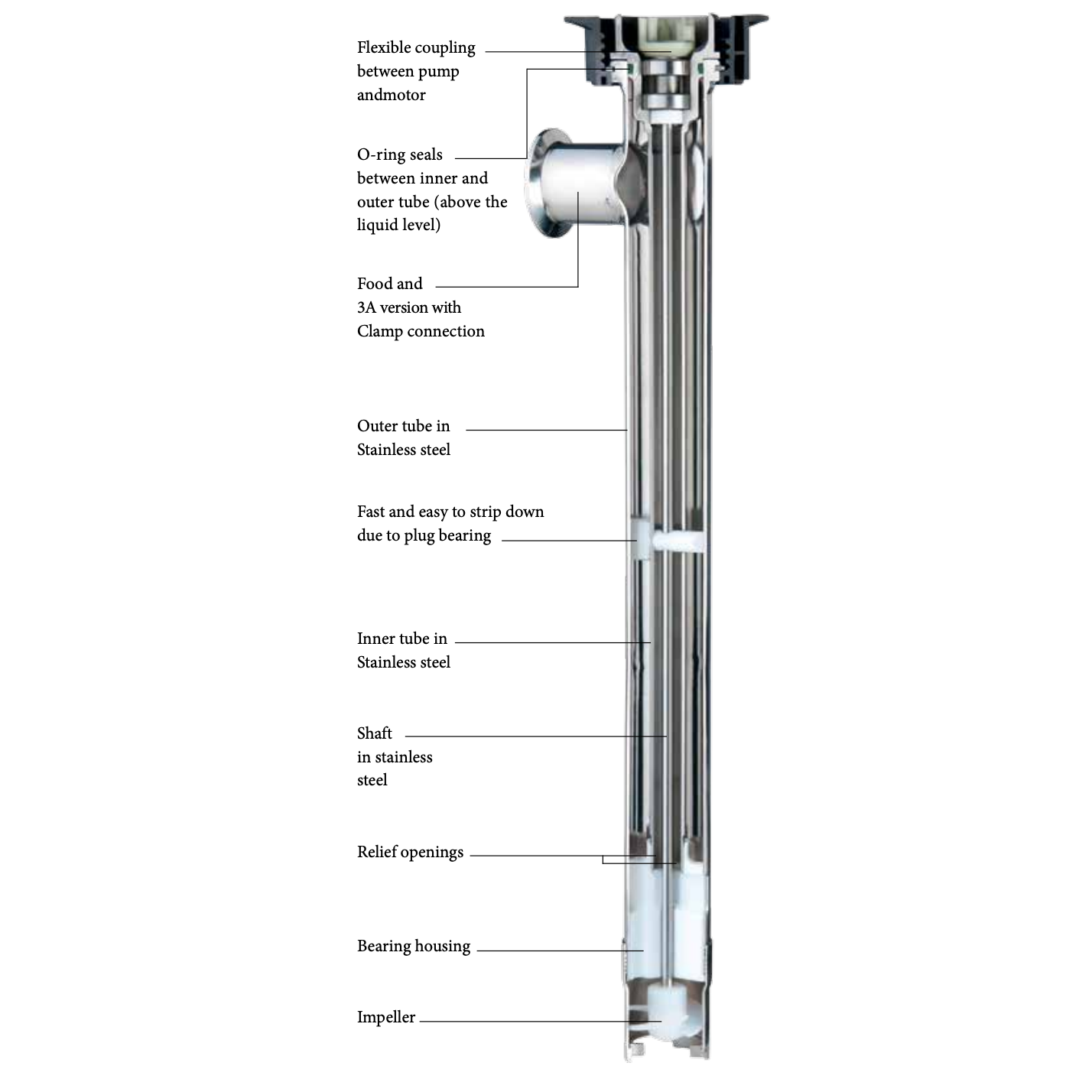 Flexible coupling between pump andmotor

O-ring seals between inner and outer tube (above the liquid level)

Food and 3A version with Clamp connection

Outer tube in Stainless steel

Fast and easy to strip down due to plug bearing

Inner tube in Stainless steel

Shaft in stainless steel

Relief openings

Bearing housing

Impeller