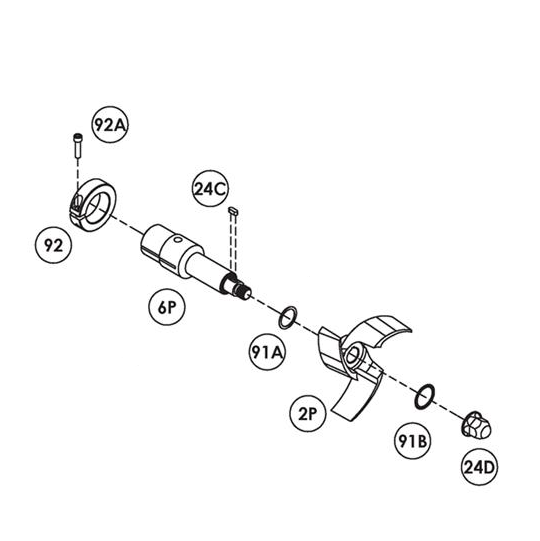 92A

24C

92

6P

91A

2P

91B

24D