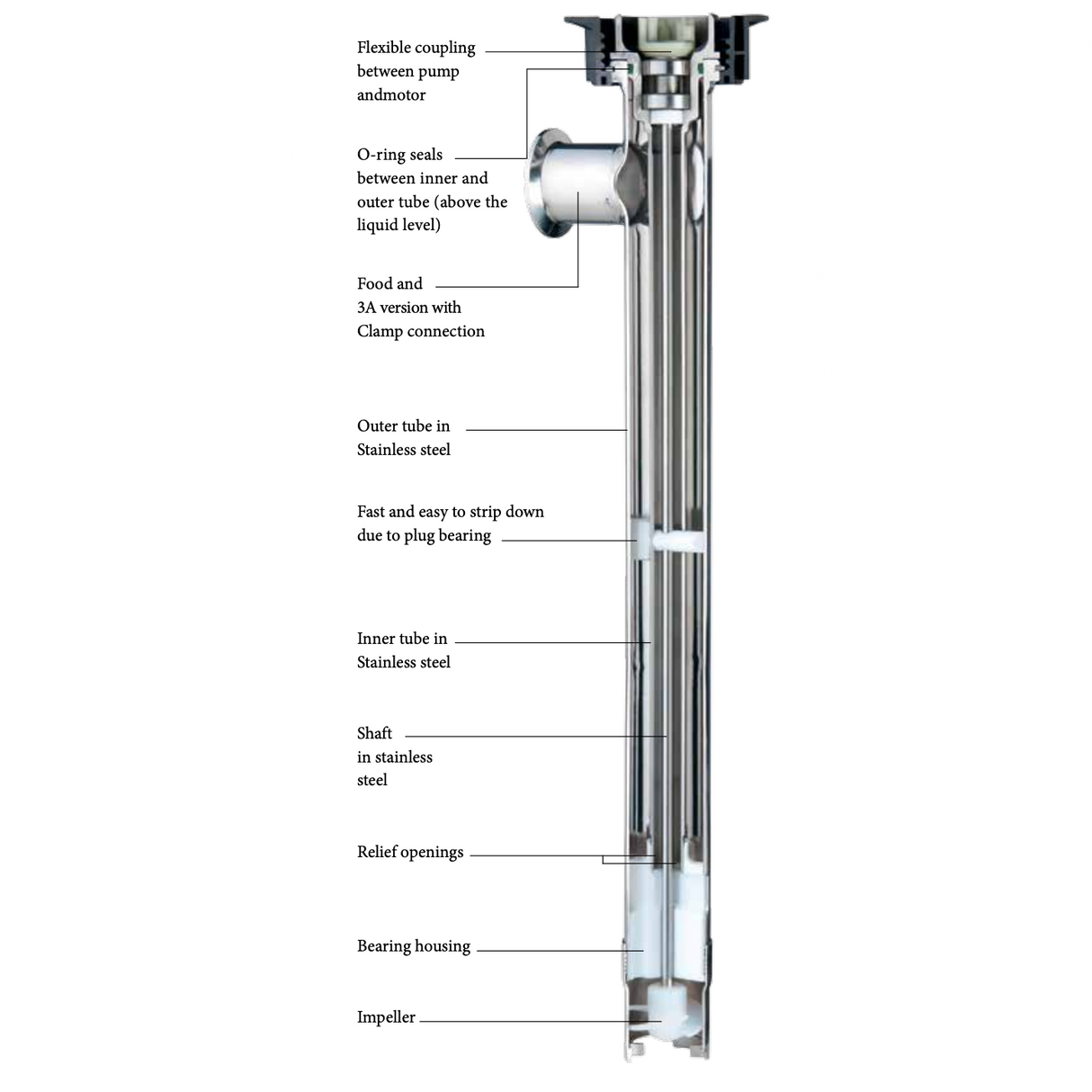 Flexible coupling between pump andmotor

O-ring seals between inner and outer tube (above the liquid level)

Food and 3A version with Clamp connection

Outer tube in Stainless steel

Fast and easy to strip down due to plug bearing

Inner tube in Stainless steel

Shaft in stainless steel

Relief openings

Bearing housing

Impeller